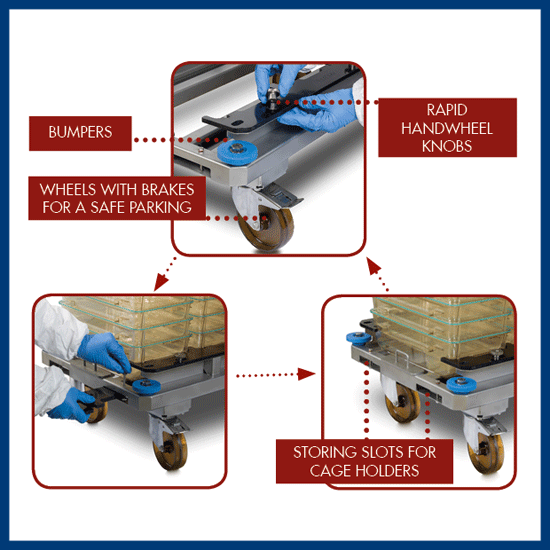 BUMPERS

RAPID HANDWHEEL KNOBS

WHEELS WITH BRAKES FOR A SAFE PARKING

STORING SLOTS FOR CAGE HOLDERS