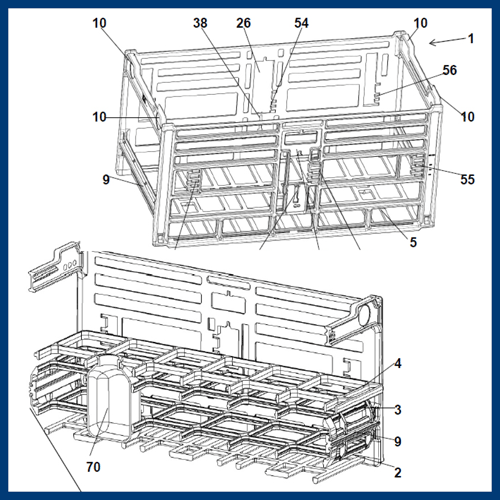 10
38
26
54
10
1
56
10
10
9
55
5
4
3
9
70
2